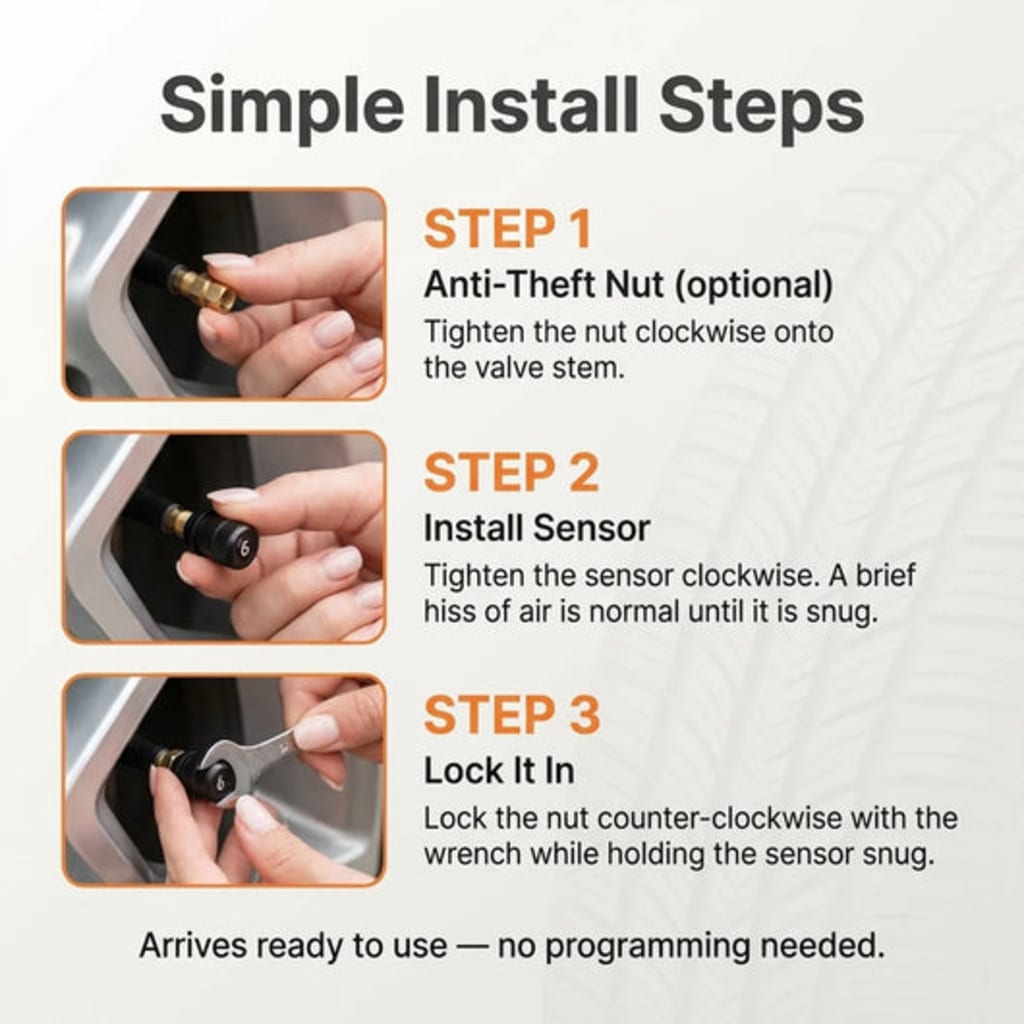 Simple Install Steps

STEP 1
Anti-Theft Nut (optional)
Tighten the nut clockwise onto the valve stem.

STEP 2
Install Sensor
Tighten the sensor clockwise. A brief hiss of air is normal until it is snug.

STEP 3
Lock It In
Lock the nut counter-clockwise with the wrench while holding the sensor snug.

Arrives ready to use — no programming needed.